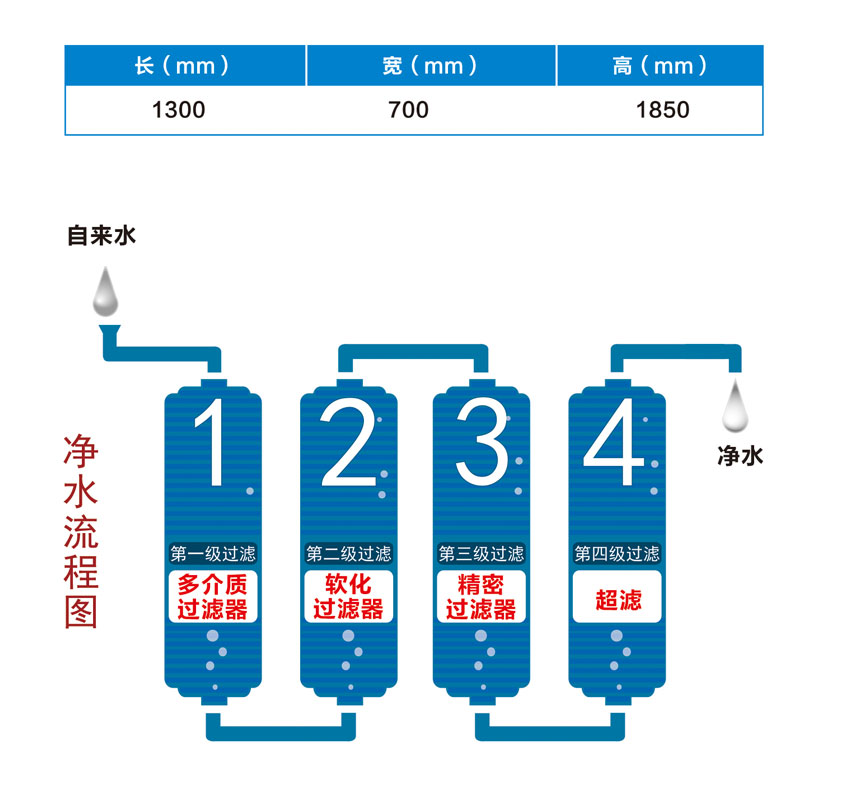 | 长（mm） | 宽（mm） | 高（mm） |
|---|---|---|
| 1300 | 700 | 1850 |

自来水

净水流程图

1
第一级过滤
多介质过滤器

2
第二级过滤
软化过滤器

3
第三级过滤
精密过滤器

4
第四级过滤
超滤

净水